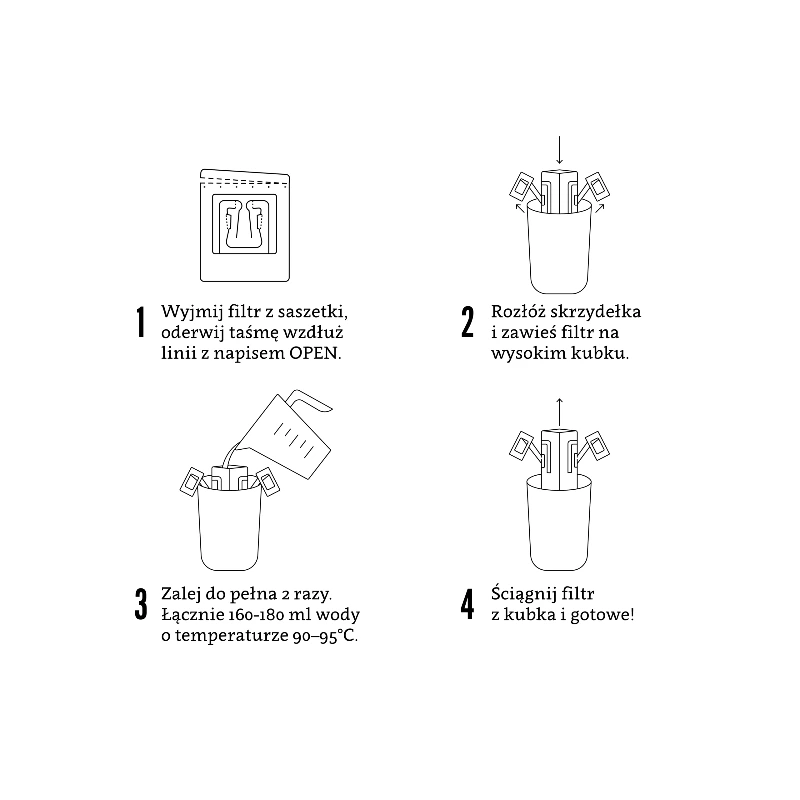 1 Wyjmij filtr z saszetki, oderwij taśmę wzdłuż linii z napisem OPEN.

2 Rozłóż skrzydełka i zawieś filtr na wysokim kubku.

3 Zalej do pełna 2 razy. Łącznie 160-180 ml wody o temperaturze 90–95°C.

4 Ściągnij filtr z kubka i gotowe!