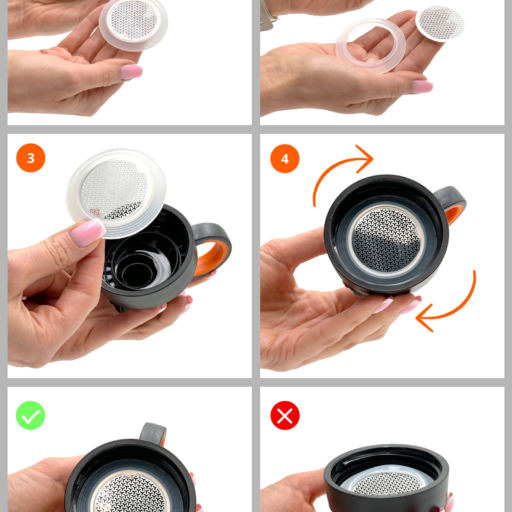 3

4