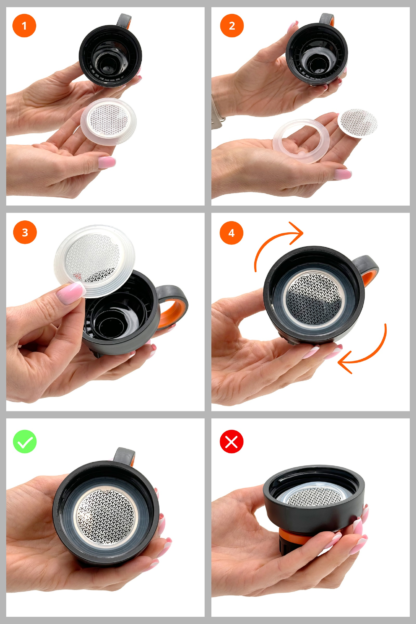 1

2

3

4